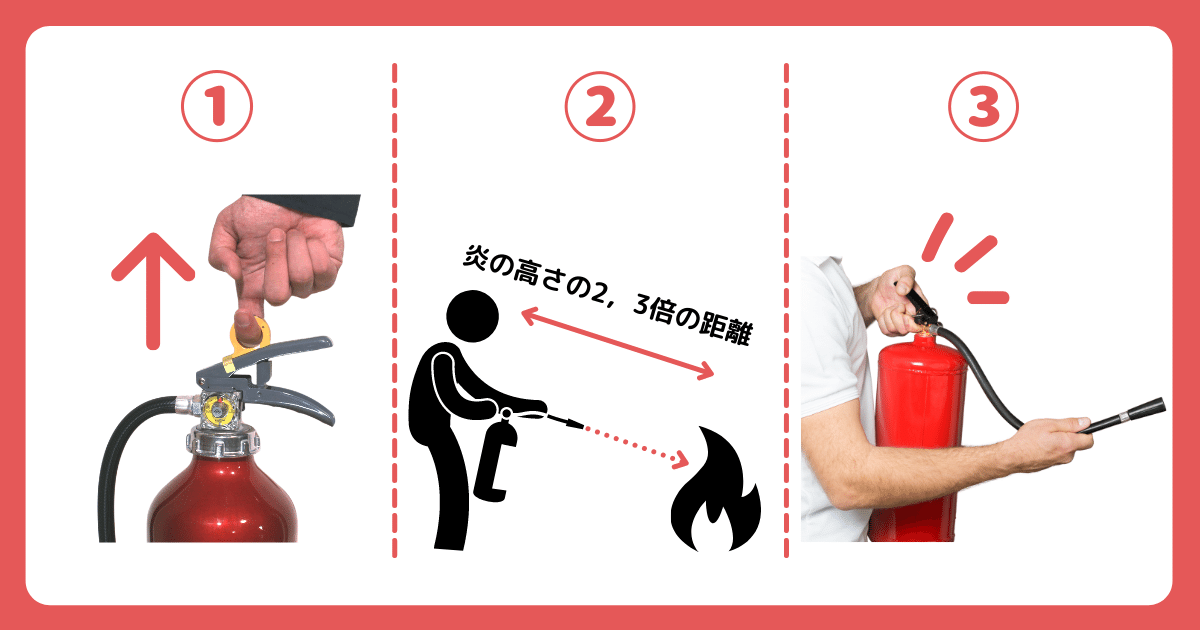 ①

②

炎の高さの2，3倍の距離

③